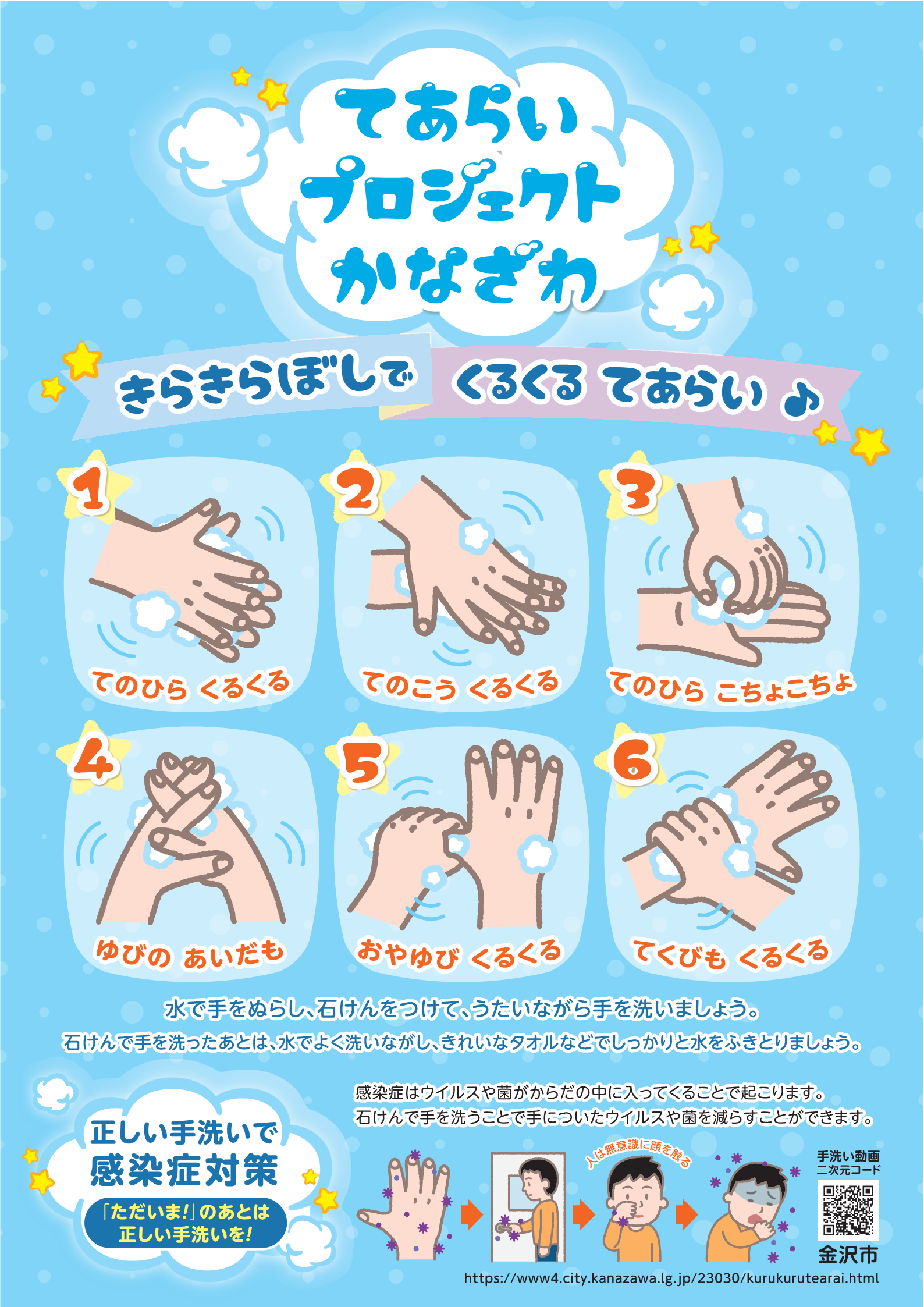 てあらい
プロジェクト
かなざわ

きらきらぼしで くるくる てあらい ♪

1
てのひら くるくる

2
てのこう くるくる

3
てのひら こちょこちょ

4
ゆびの あいだも

5
おやゆび くるくる

6
てくびも くるくる

水で手をぬらし、石けんをつけて、うたいながら手を洗いましょう。
石けんで手を洗ったあとは、水でよく洗いながし、きれいなタオルなどでしっかりと水をふきとりましょう。

正しい手洗いで
感染症対策

「ただいま!」のあとは
正しい手洗いを!

感染症はウイルスや菌がからだの中に入ってくることで起こります。
石けんで手を洗うことで手についたウイルスや菌を減らすことができます。

人は無意識に顔を触る

手洗い動画
二次元コード

金沢市

https://www4.city.kanazawa.lg.jp/23030/kurukurutearai.html